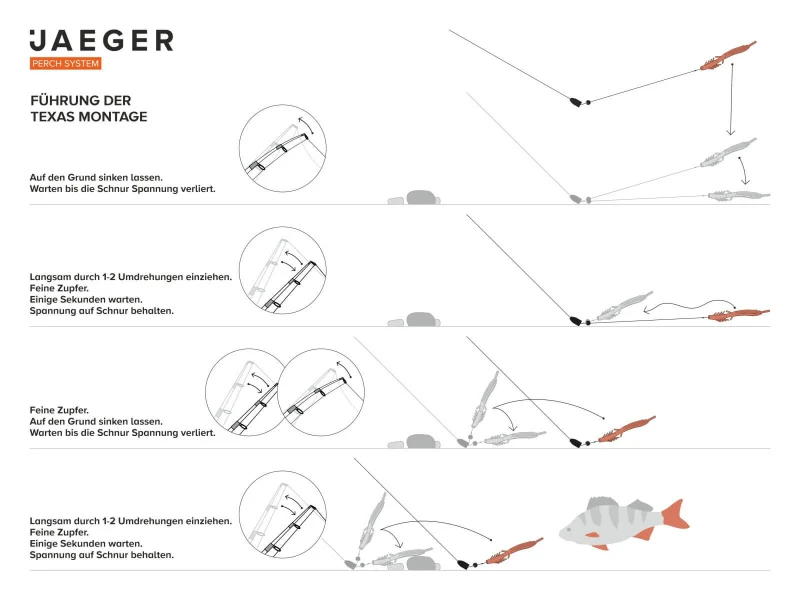 JAEGER
PERCH SYSTEM

FÜHRUNG DER TEXAS MONTAGE

Auf den Grund sinken lassen.
Warten bis die Schnur Spannung verliert.

Langsam durch 1-2 Umdrehungen einziehen.
Feine Zupfer.
Einige Sekunden warten.
Spannung auf Schnur behalten.

Feine Zupfer.
Auf den Grund sinken lassen.
Warten bis die Schnur Spannung verliert.

Langsam durch 1-2 Umdrehungen einziehen.
Feine Zupfer.
Einige Sekunden warten.
Spannung auf Schnur behalten.